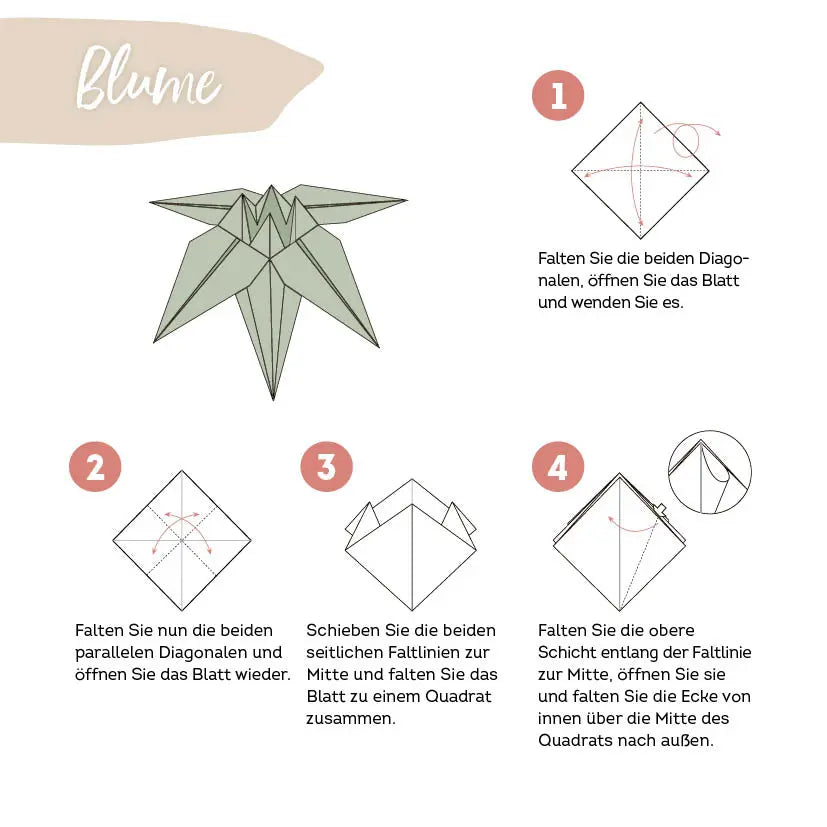 Blume

1

Falten Sie die beiden Diagonalen, öffnen Sie das Blatt und wenden Sie es.

2

Falten Sie nun die beiden parallelen Diagonalen und öffnen Sie das Blatt wieder.

3

Schieben Sie die beiden seitlichen Faltlinien zur Mitte und falten Sie das Blatt zu einem Quadrat zusammen.

4

Falten Sie die obere Schicht entlang der Faltlinie zur Mitte, öffnen Sie sie und falten Sie die Ecke von innen über die Mitte des Quadrats nach außen.