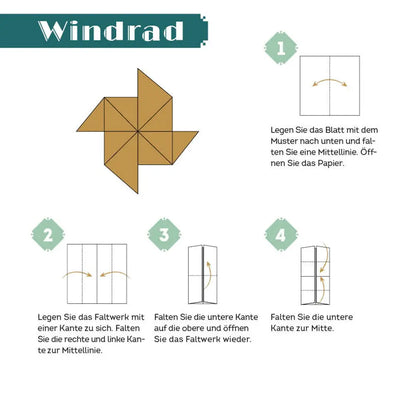 Windrad

1

Legen Sie das Blatt mit dem Muster nach unten und falten Sie eine Mittellinie. Öffnen Sie das Papier.

2

Legen Sie das Faltwerk mit einer Kante zu sich. Falten Sie die rechte und linke Kante zur Mittellinie.

3

Falten Sie die untere Kante auf die obere und öffnen Sie das Faltwerk wieder.

4

Falten Sie die untere Kante zur Mitte.