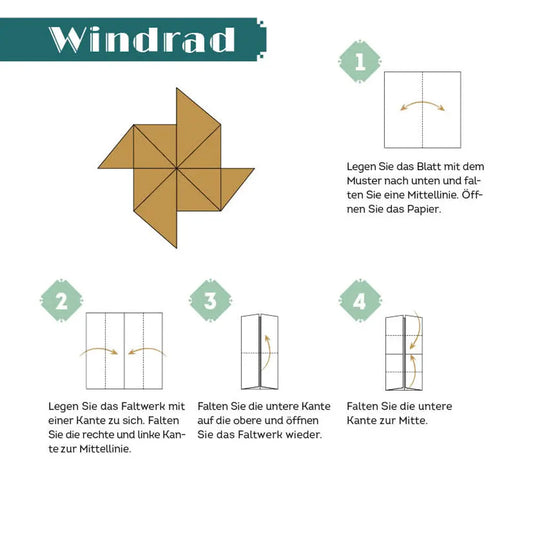 Windrad

1

Legen Sie das Blatt mit dem Muster nach unten und falten Sie eine Mittellinie. Öffnen Sie das Papier.

2

Legen Sie das Faltwerk mit einer Kante zu sich. Falten Sie die rechte und linke Kante zur Mittellinie.

3

Falten Sie die untere Kante auf die obere und öffnen Sie das Faltwerk wieder.

4

Falten Sie die untere Kante zur Mitte.