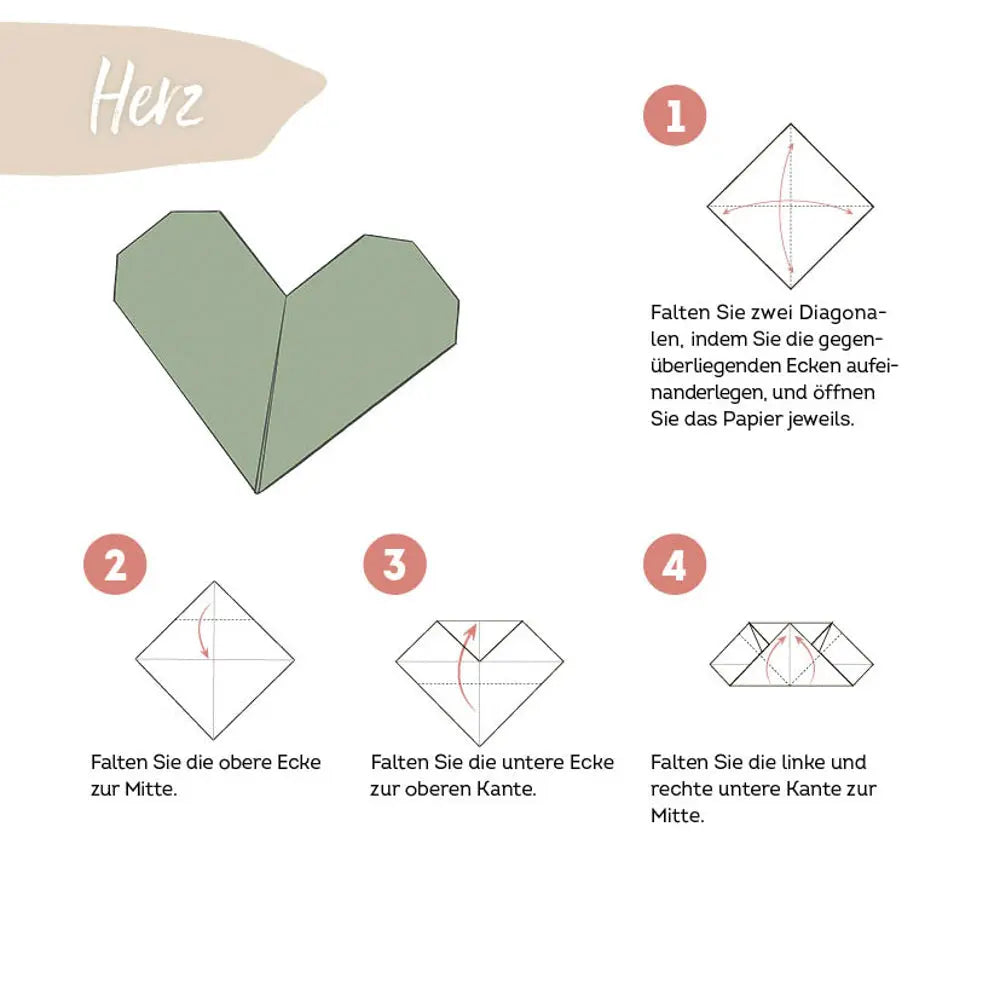 Herz

1

Falten Sie zwei Diagonalen, indem Sie die gegenüberliegenden Ecken aufeinanderlegen, und öffnen Sie das Papier jeweils.

2

Falten Sie die obere Ecke zur Mitte.

3

Falten Sie die untere Ecke zur oberen Kante.

4

Falten Sie die linke und rechte untere Kante zur Mitte.