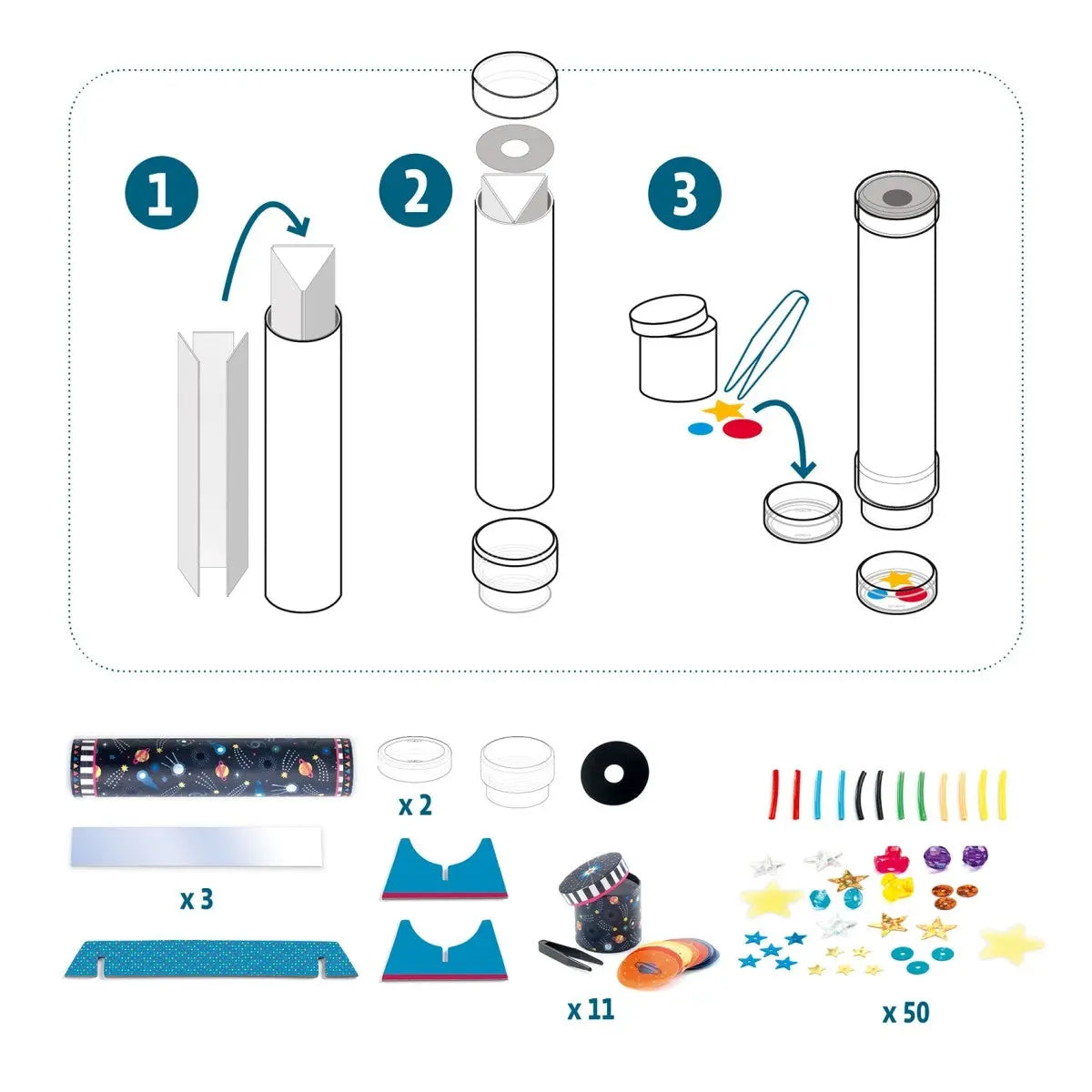 1

2

3

x 2

x 3

x 11

x 50