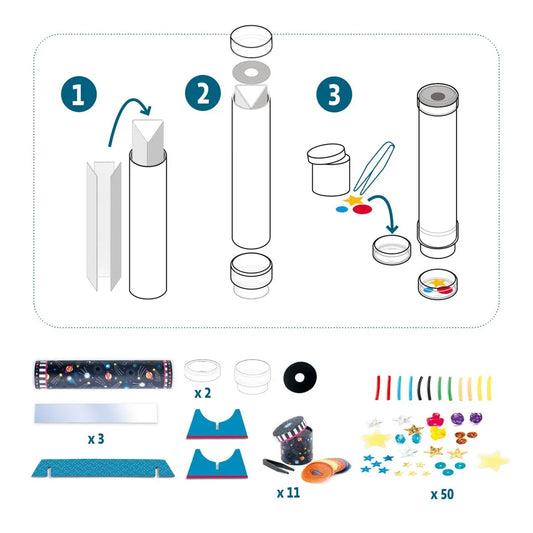 1

2

3

x 2

x 3

x 11

x 50