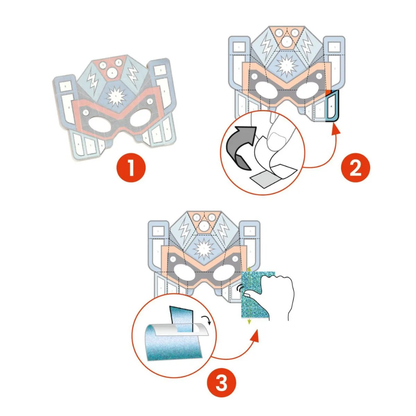 1

2

3