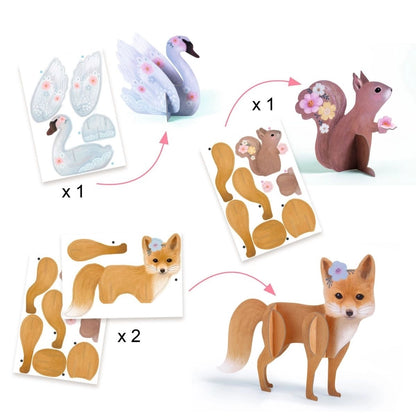 x 1

x 1

x 2